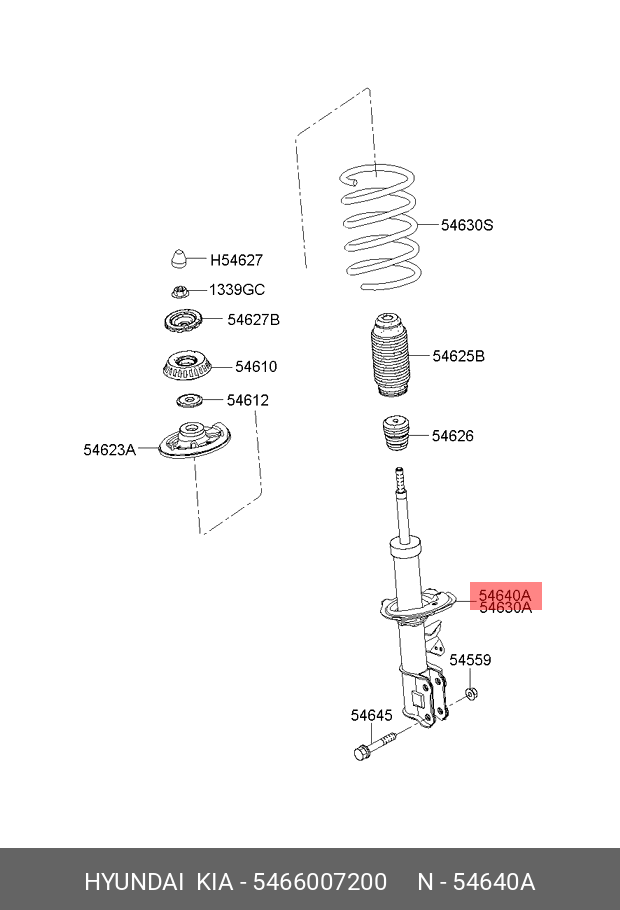 54630S

H54627

1339GC

54627B

54625B

54610

54612

54626

54623A

54640A
54630A

54559

54645

HYUNDAI KIA - 5466007200 N - 54640A