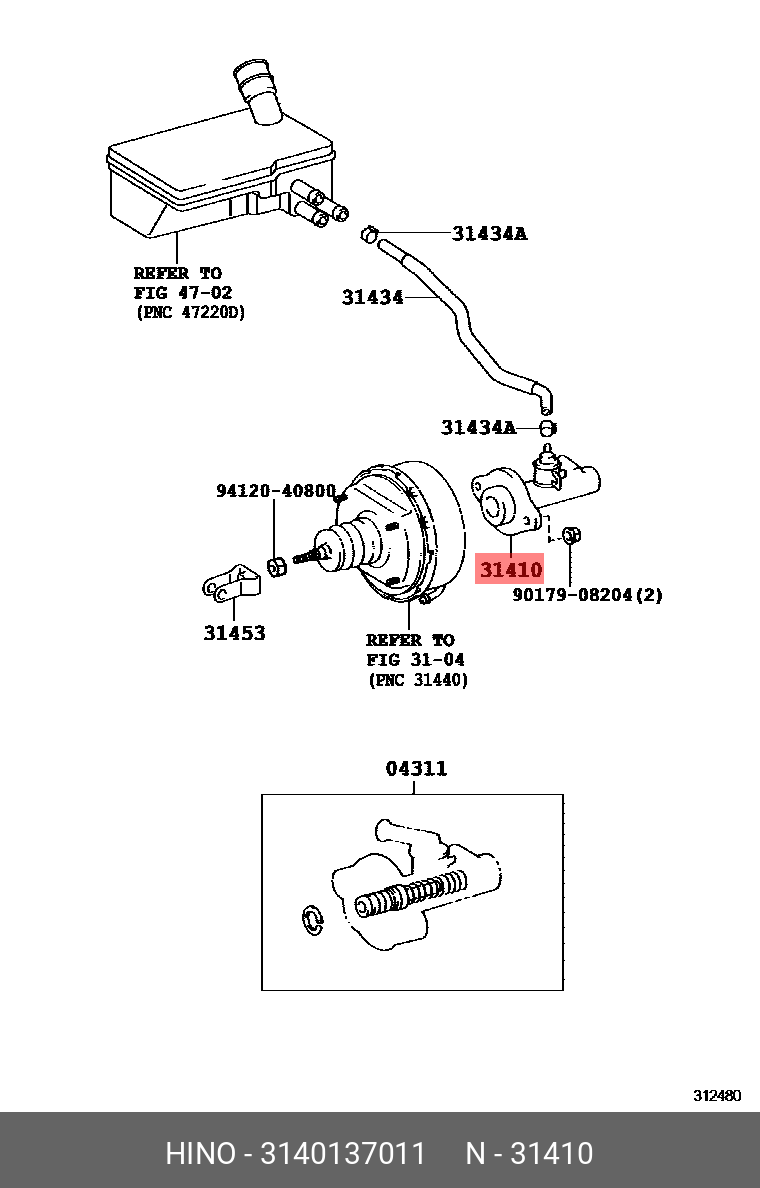 REFER TO
FIG 47-02
(PNC 47220D)

31434A

31434

31434A

94120-40800

31410

90179-08204(2)

31453

REFER TO
FIG 31-04
(PNC 31440)

04311

312480

HINO - 3140137011 N - 31410