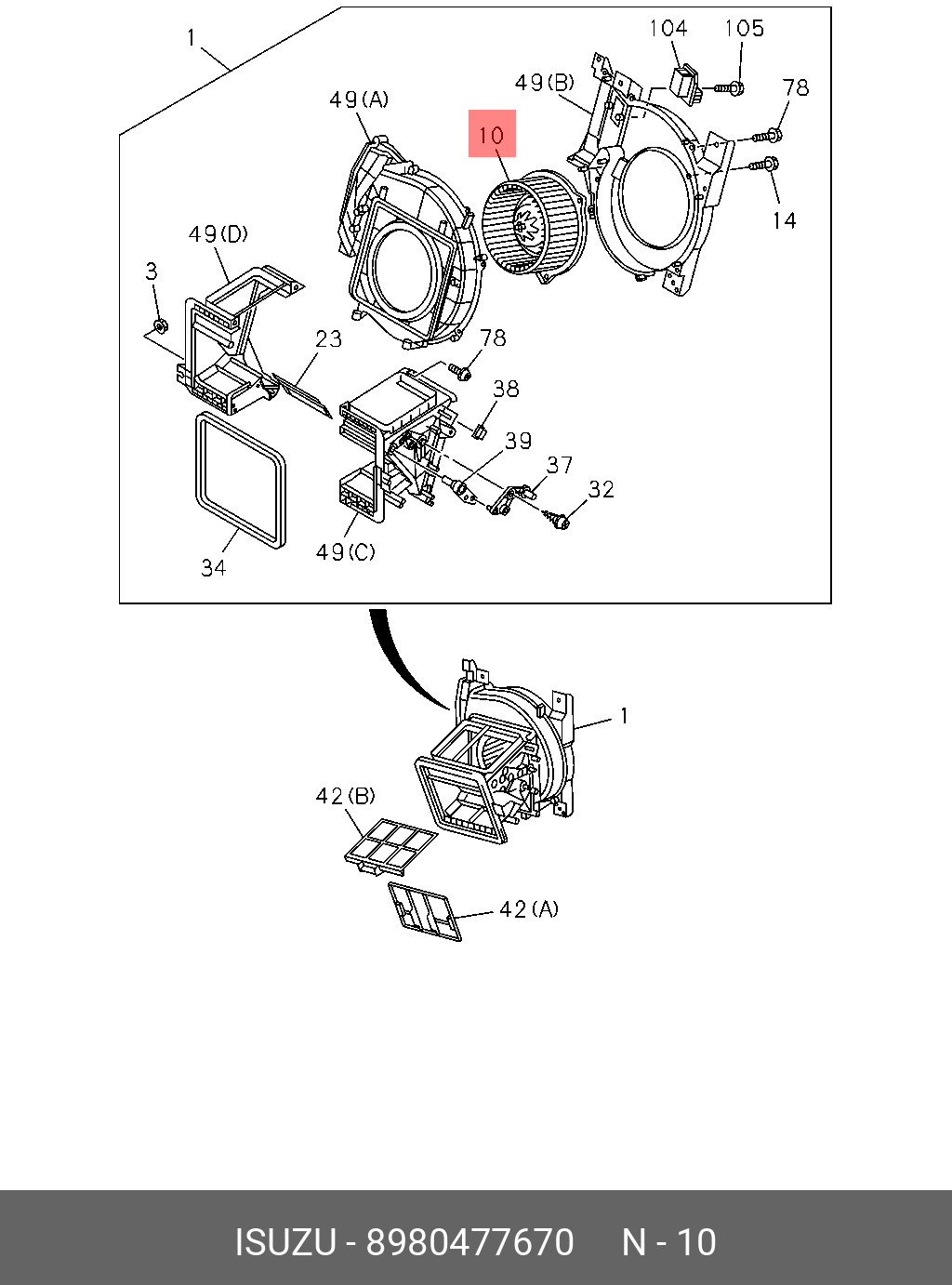 1
104
105
49(B)
78
49(A)
10
14
49(D)
3
23
78
38
39
37
32
34
49(C)
1
42(B)
42(A)

ISUZU - 8980477670 N - 10