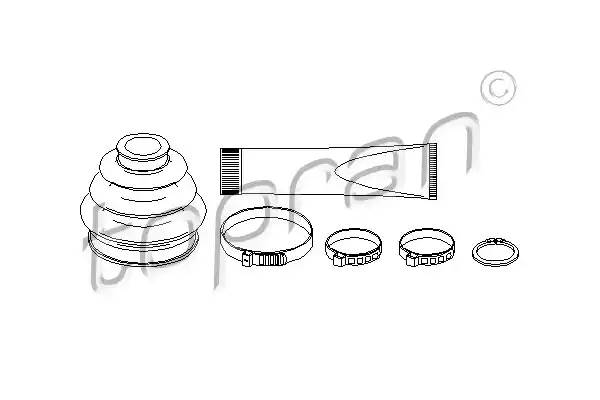 topran ©