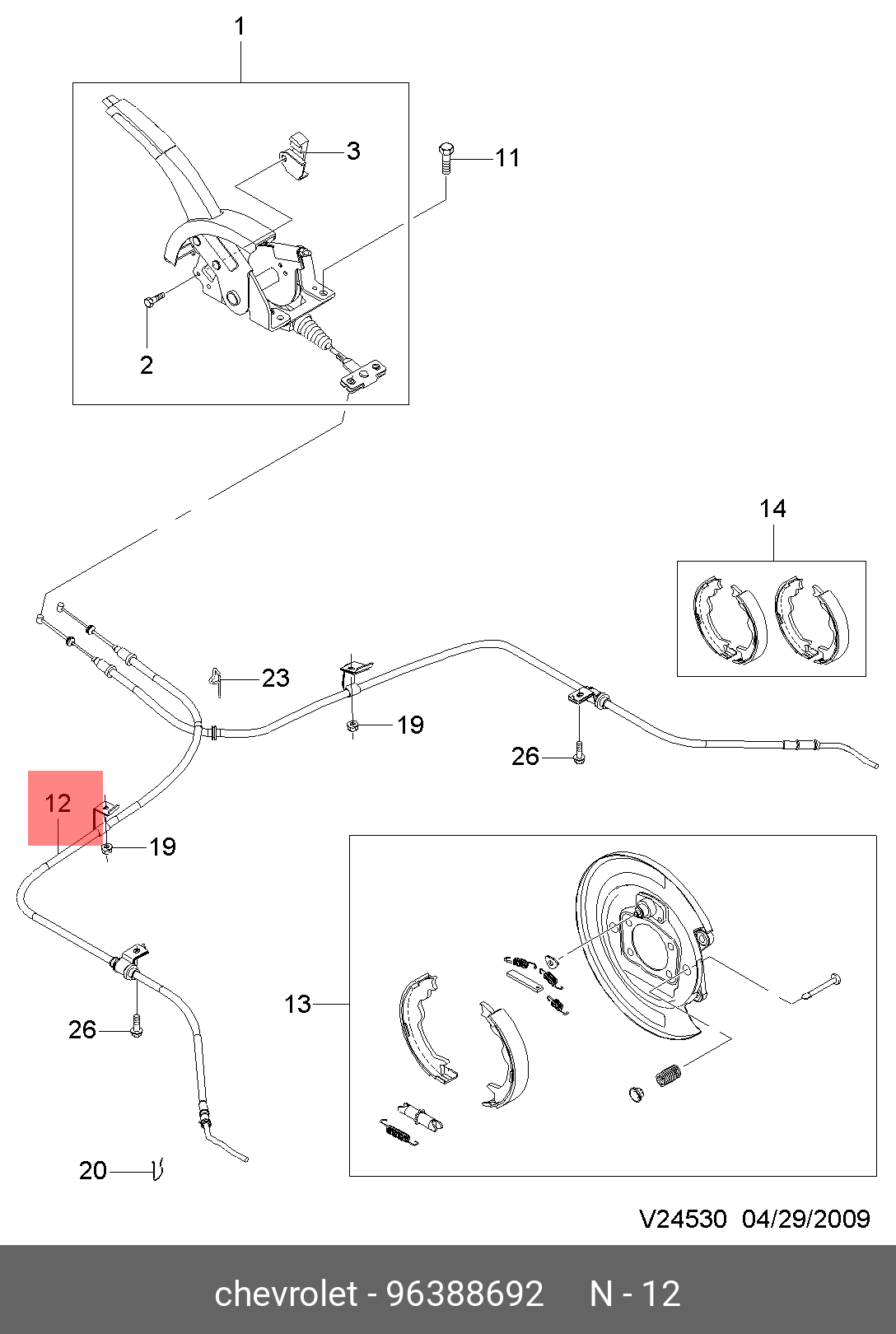 1

3

11

2

14

23

19

26

12

19

13

26

20

V24530 04/29/2009

chevrolet - 96388692 N - 12