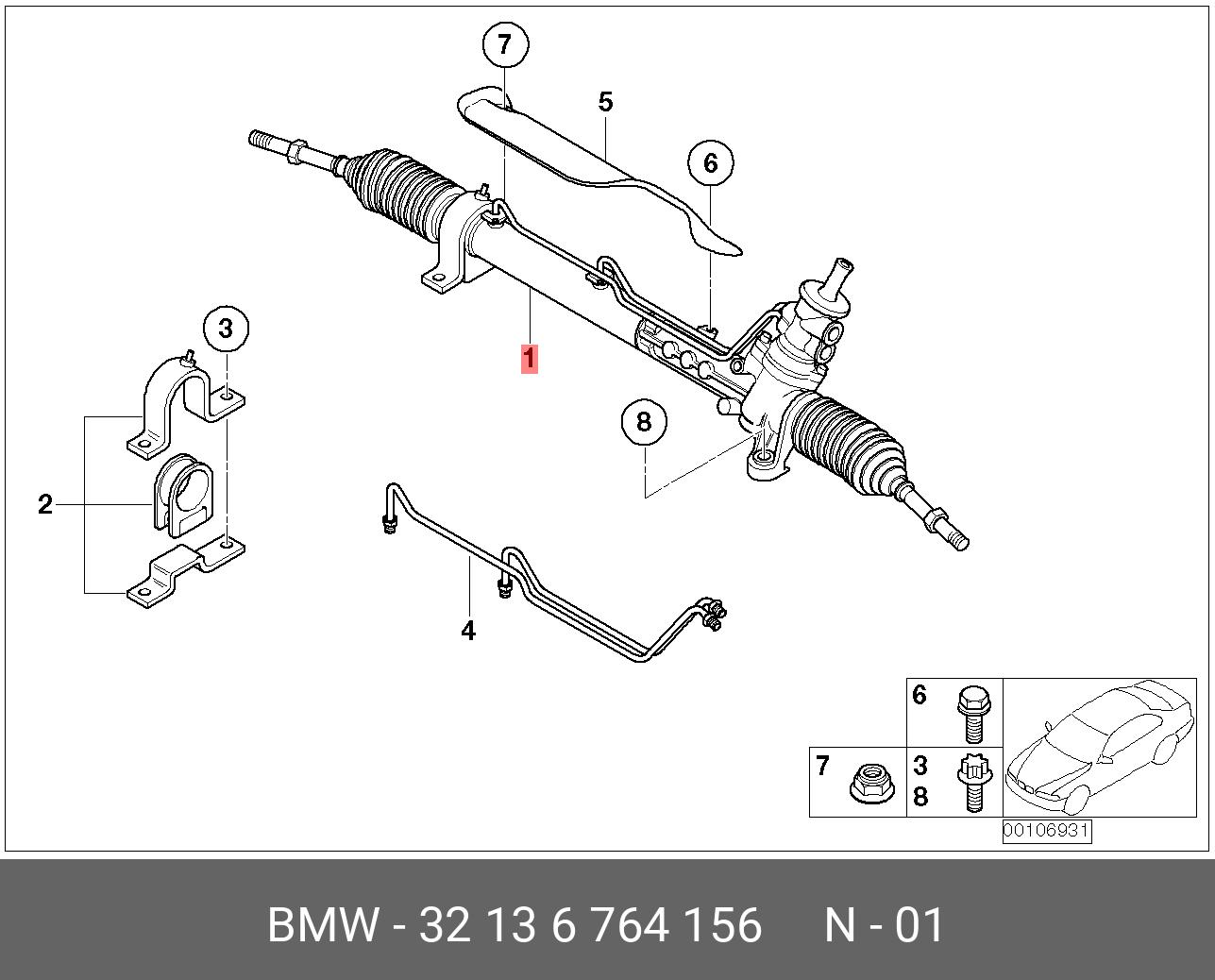 7
5
6
3
1
8
2
4
6
7
3
8
00106931

BMW - 32 13 6 764 156 N - 01