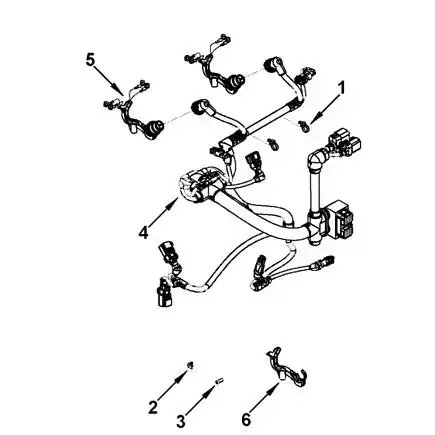 5
1
4
2
3
6