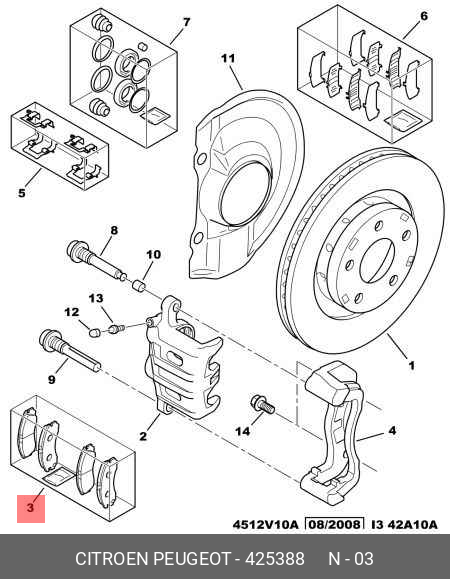 7
6
11
5
8
10
13
12
9
1
2
14
4
3
4512V10A 08/2008 I3 42A10A

CITROEN PEUGEOT - 425388 N - 03