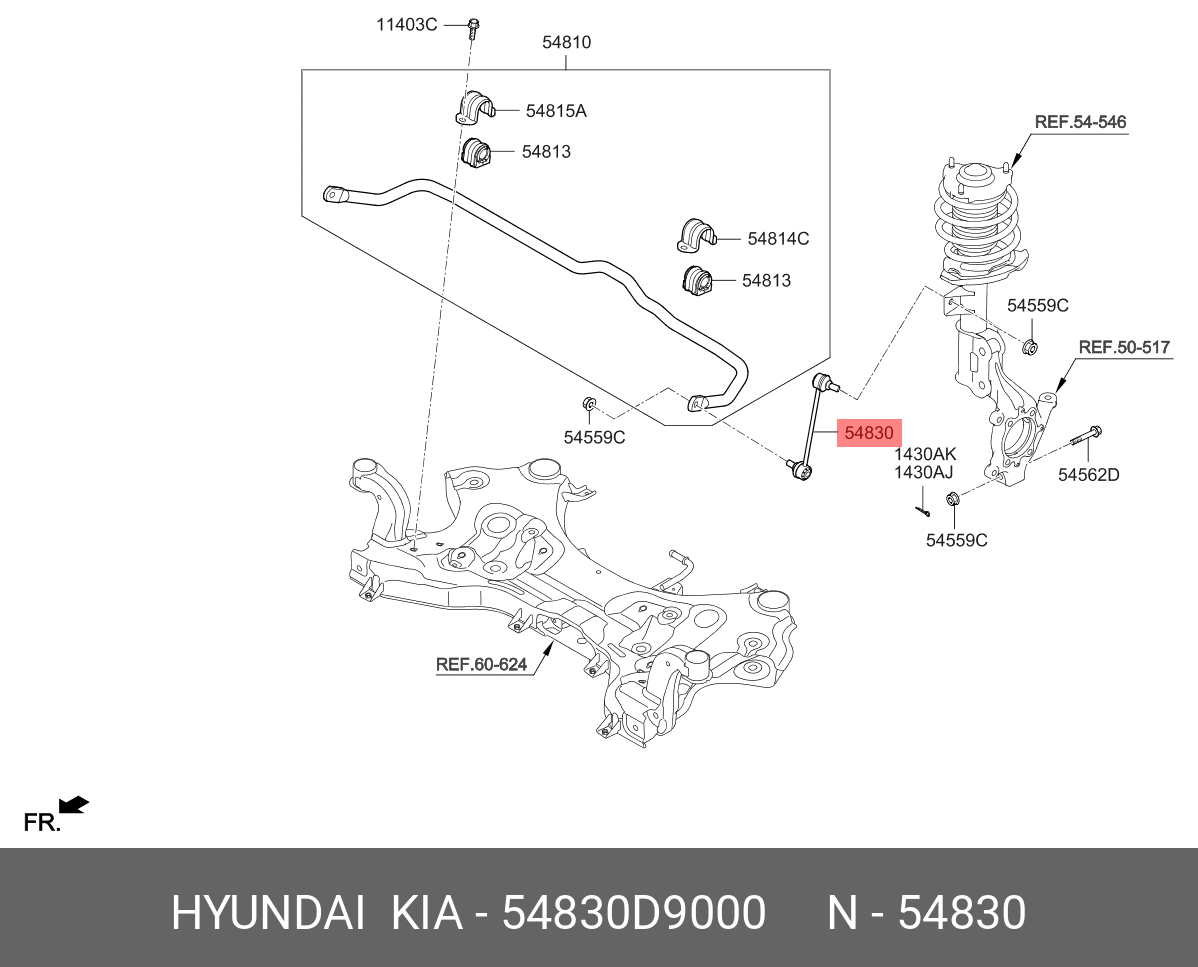 11403C
54810
54815A
54813
54814C
54813
REF.54-546
54559C
REF.50-517
54559C
54830
1430AK
1430AJ
54562D
54559C
REF.60-624
FR.

HYUNDAI KIA - 54830D9000 N - 54830