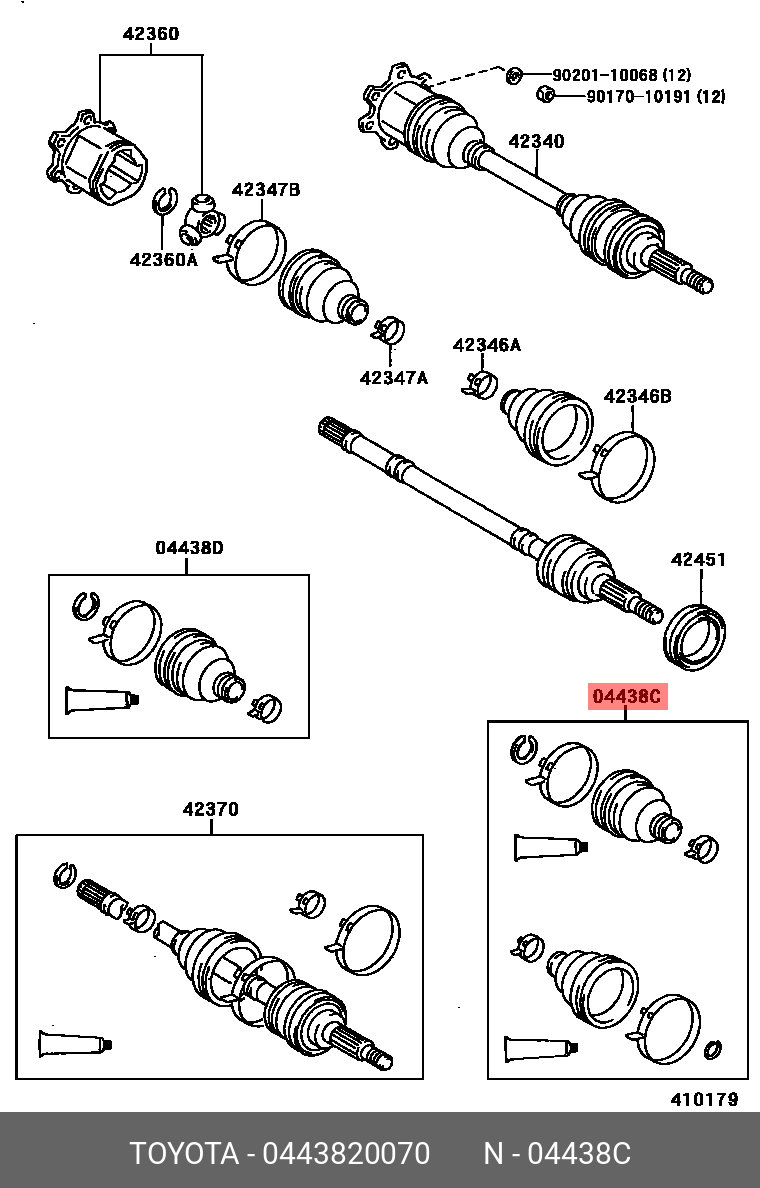 42360

90201-10068 (12)

90170-10191 (12)

42340

42347B

42360A

42347A

42346A

42346B

04438D

42451

04438C

42370

410179

TOYOTA - 0443820070 N - 04438C