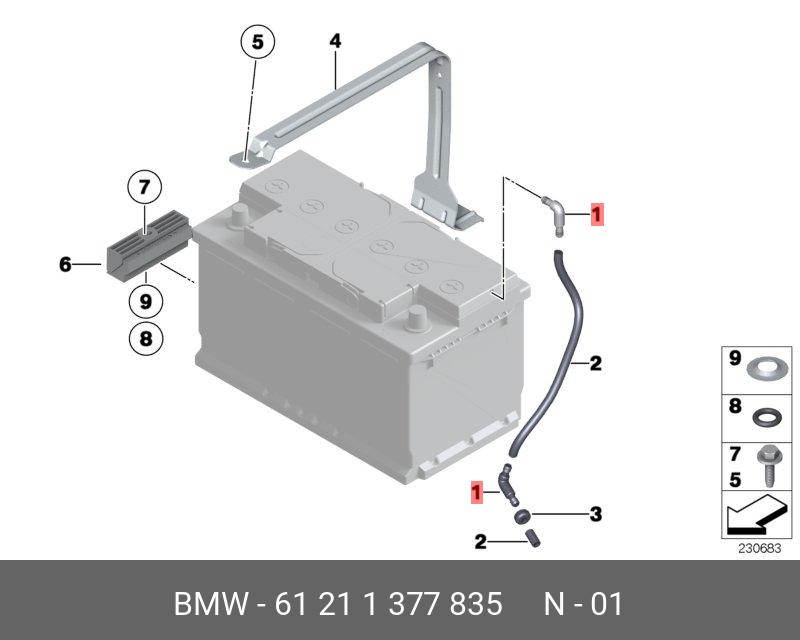 5
4
7
6
9
8
1
2
1
3
2
9
8
7
5
230683

BMW - 61 21 1 377 835     N - 01