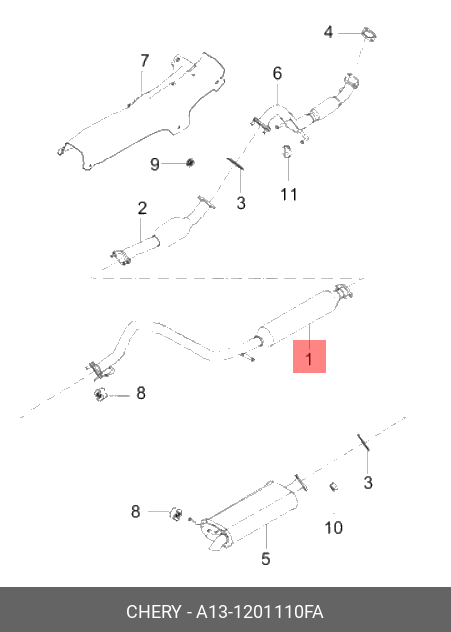 4
7
6
9
3
11
2
1
8
3
8
10
5
CHERY - A13-1201110FA