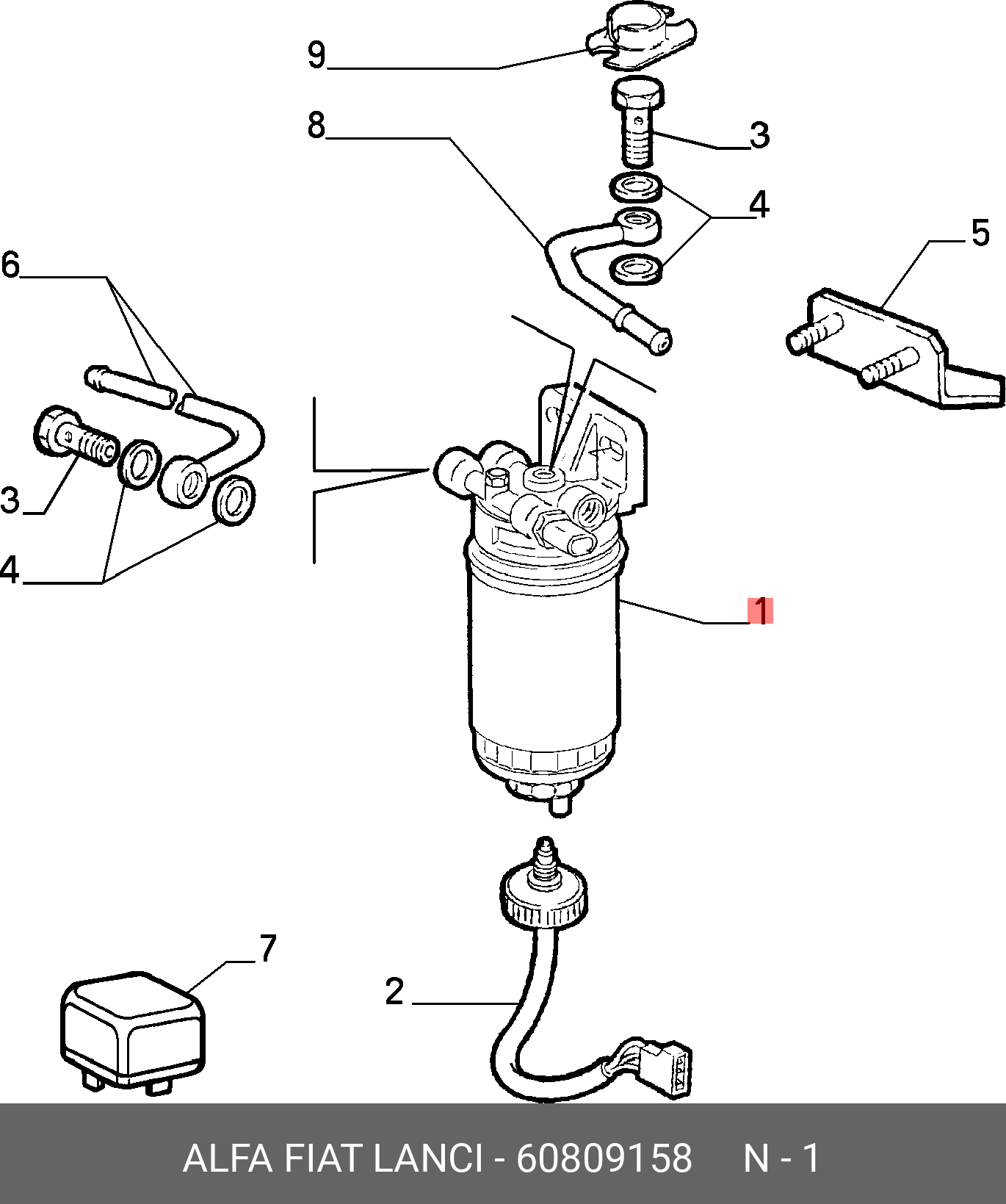 9

8

3

4

5

6

3

4

1

7

2

ALFA FIAT LANCI - 60809158 N - 1