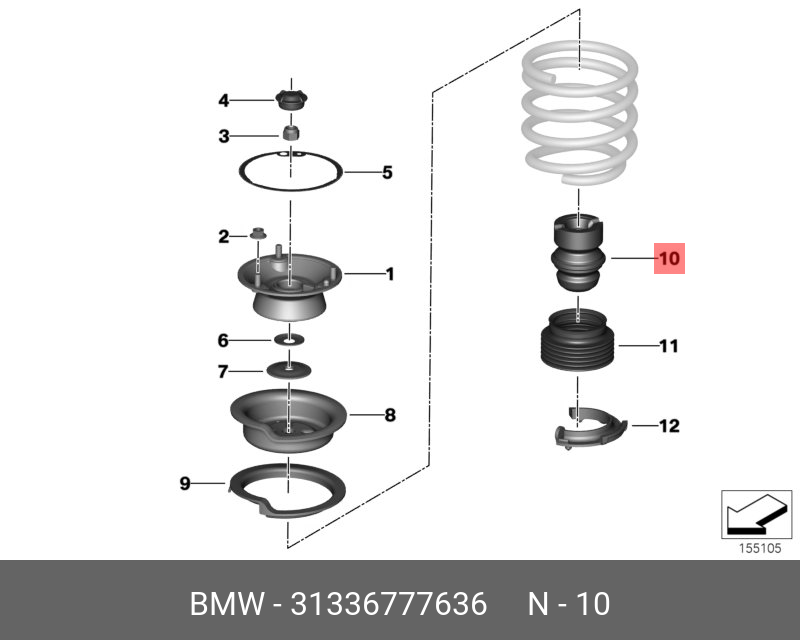 4
3
5
2
1
6
7
8
9
10
11
12
155105

BMW - 31336777636 N - 10