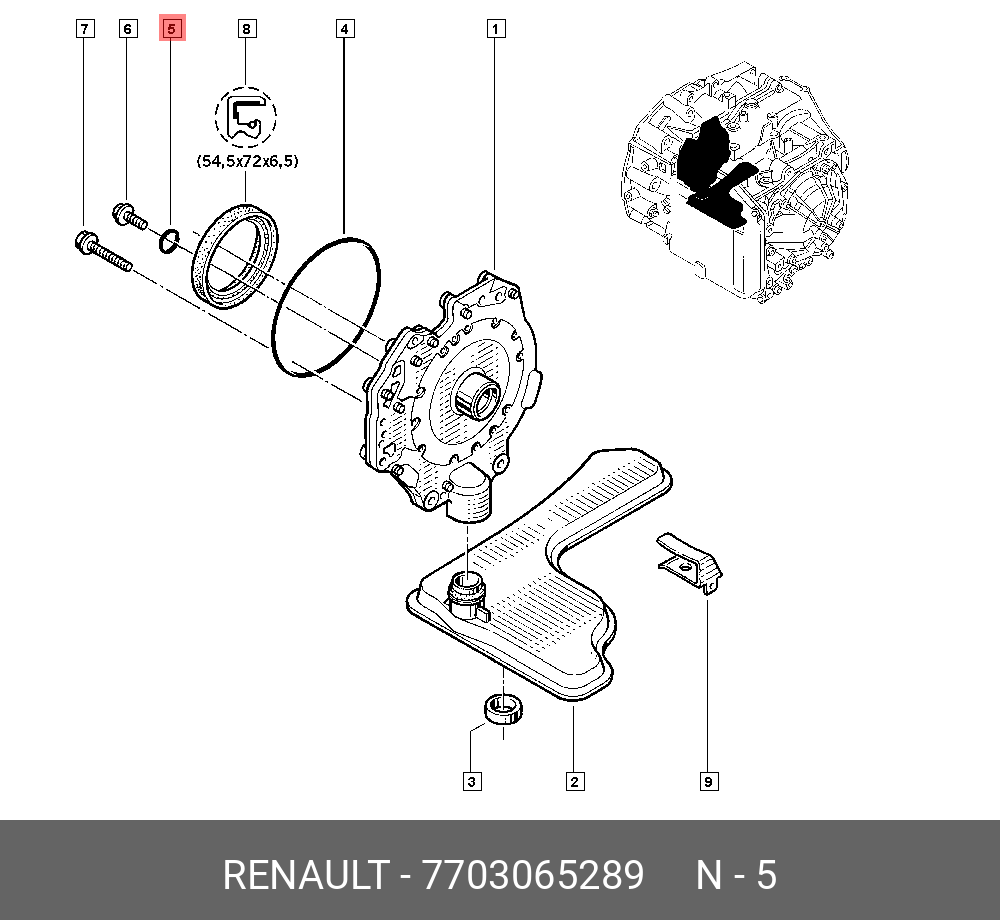 7
6
5
8
4
1
(54,5x72x6,5)
3
2
9

RENAULT - 7703065289 N - 5