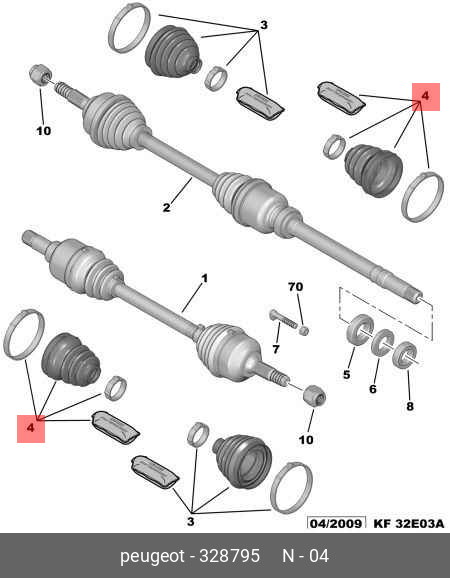 3

4

10

2

1

70

7

5

6

8

4

10

3

04/2009 KF 32E03A

peugeot - 328795 N - 04