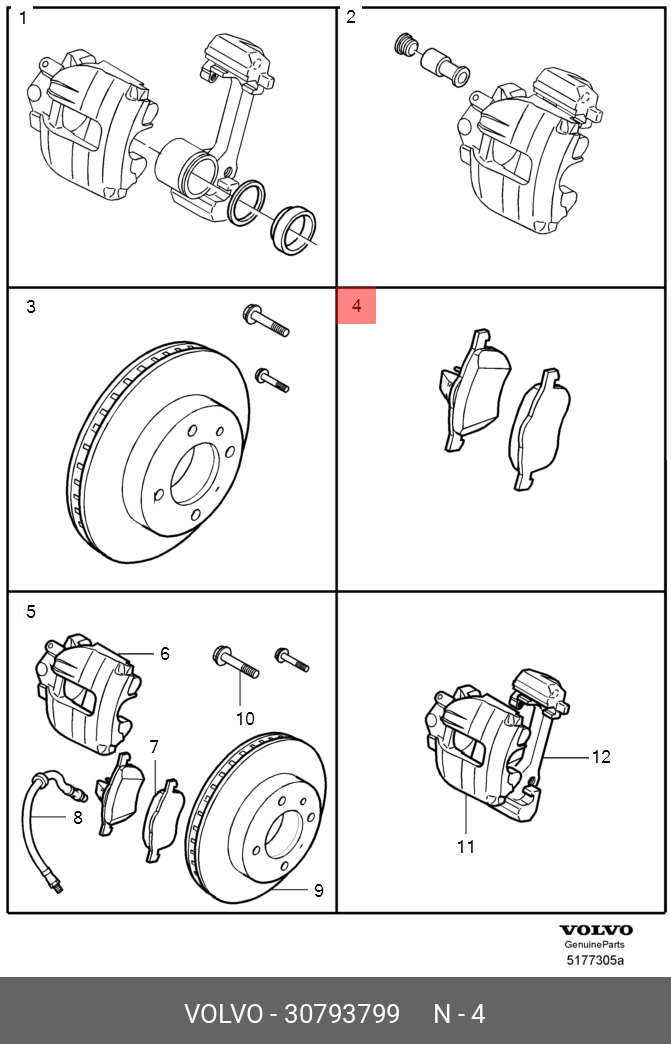 1

2

3

4

5

6

10

7

8

9

12

11

VOLVO
GenuineParts
5177305a

VOLVO - 30793799 N - 4