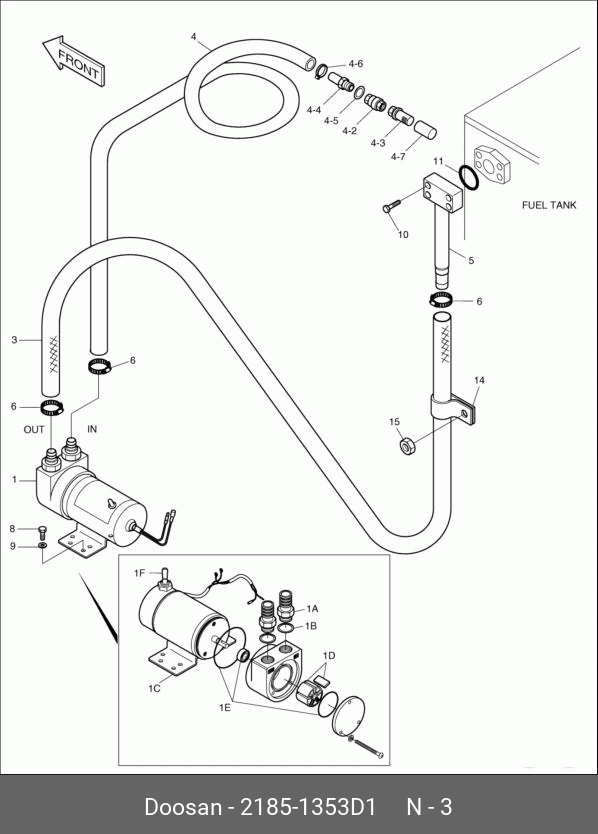 FRONT

4

4-6

4-4

4-5

4-2

4-3

4-7

11

FUEL TANK

10

5

6

3

6

6

OUT

IN

14

15

1

8

9

1F

1A

1B

1D

1C

1E

Doosan - 2185-1353D1 N - 3