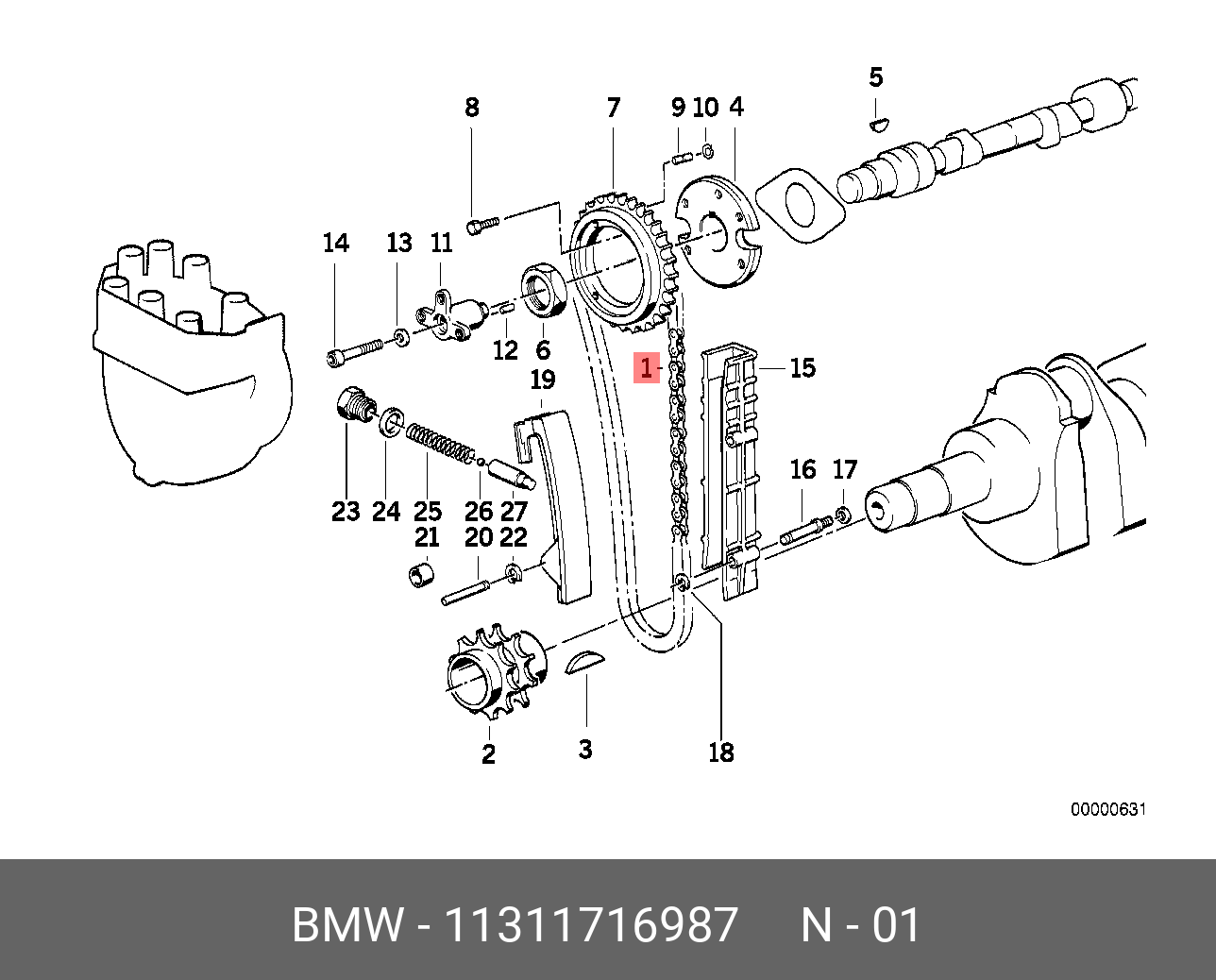 5
8
7
9
10
4
14
13
11
12
6
1
15
19
16
17
23
24
25
26
27
21
20
22
2
3
18
00000631

BMW - 11311716987 N - 01