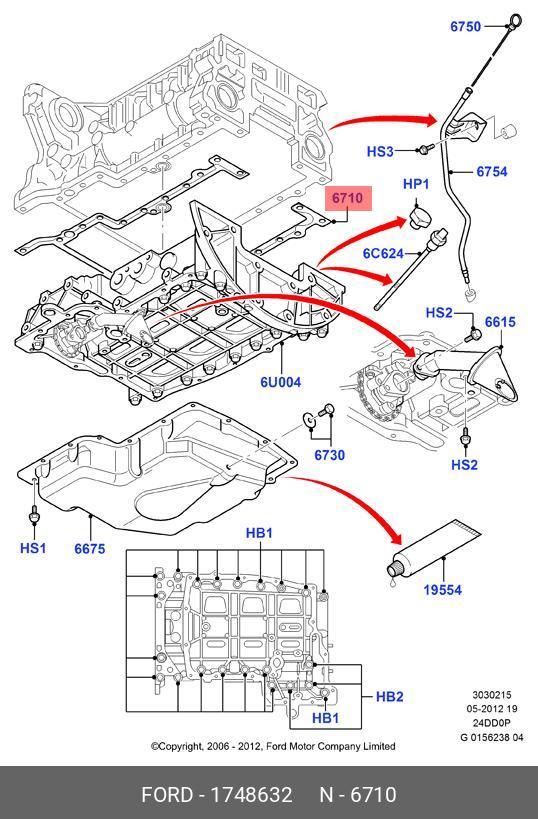 6750
HS3
6754
6710
HP1
6C624
HS2
6615
6U004
6730
HS2
HS1
6675
HB1
19554
HB2
HB1
3030215
05-2012 19
24DD0P
G 0156238 04
©Copyright, 2006 - 2012, Ford Motor Company Limited
FORD - 1748632 N - 6710