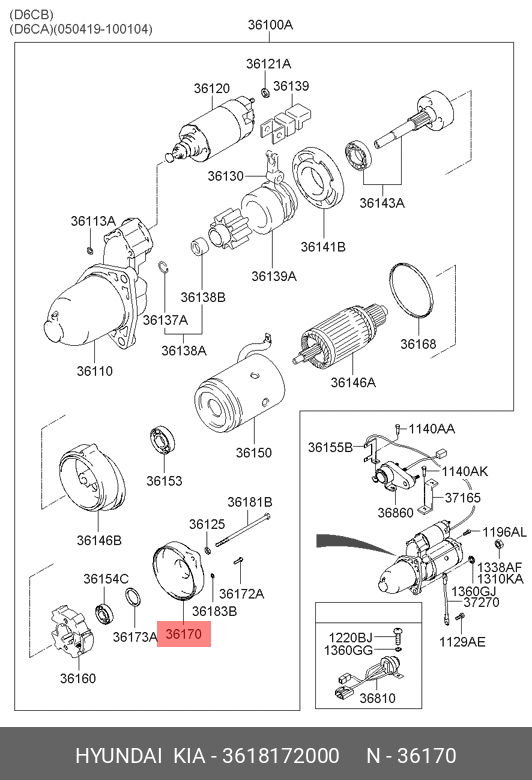 (D6CB)
(D6CA)(050419-100104)

36100A

36121A
36120
36139
36130
36143A
36113A
36141B
36139A
36138B
36137A
36138A
36168
36110
36146A
36150
36153
36146B
36181B
36125
36172A
36183B
36154C
36173A
36170
36160

1140AA
36155B
1140AK
36860
37165
1196AL
1338AF
1310KA
1360GJ
37270
1129AE
1220BJ
1360GG
36810

HYUNDAI KIA - 3618172000 N - 36170