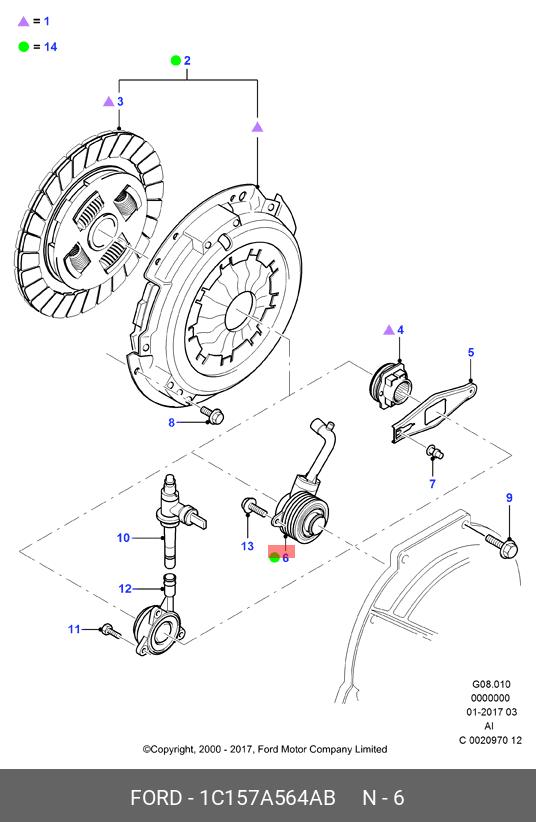 = 1

= 14

2

3

4

5

8

7

9

10

13

6

12

11

G08.010
0000000
01-2017 03
AI
C 0020970 12

©Copyright, 2000 - 2017, Ford Motor Company Limited

FORD - 1C157A564AB N - 6