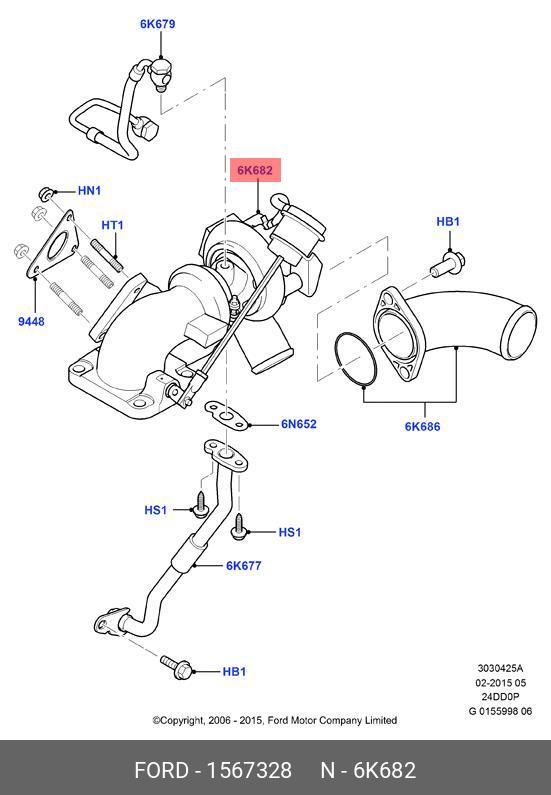 6K679

6K682

HN1

HT1

HB1

9448

6N652

6K686

HS1

HS1

6K677

HB1

3030425A
02-2015 05
24DD0P
G 0155998 06

©Copyright, 2006 - 2015, Ford Motor Company Limited

FORD - 1567328    N - 6K682