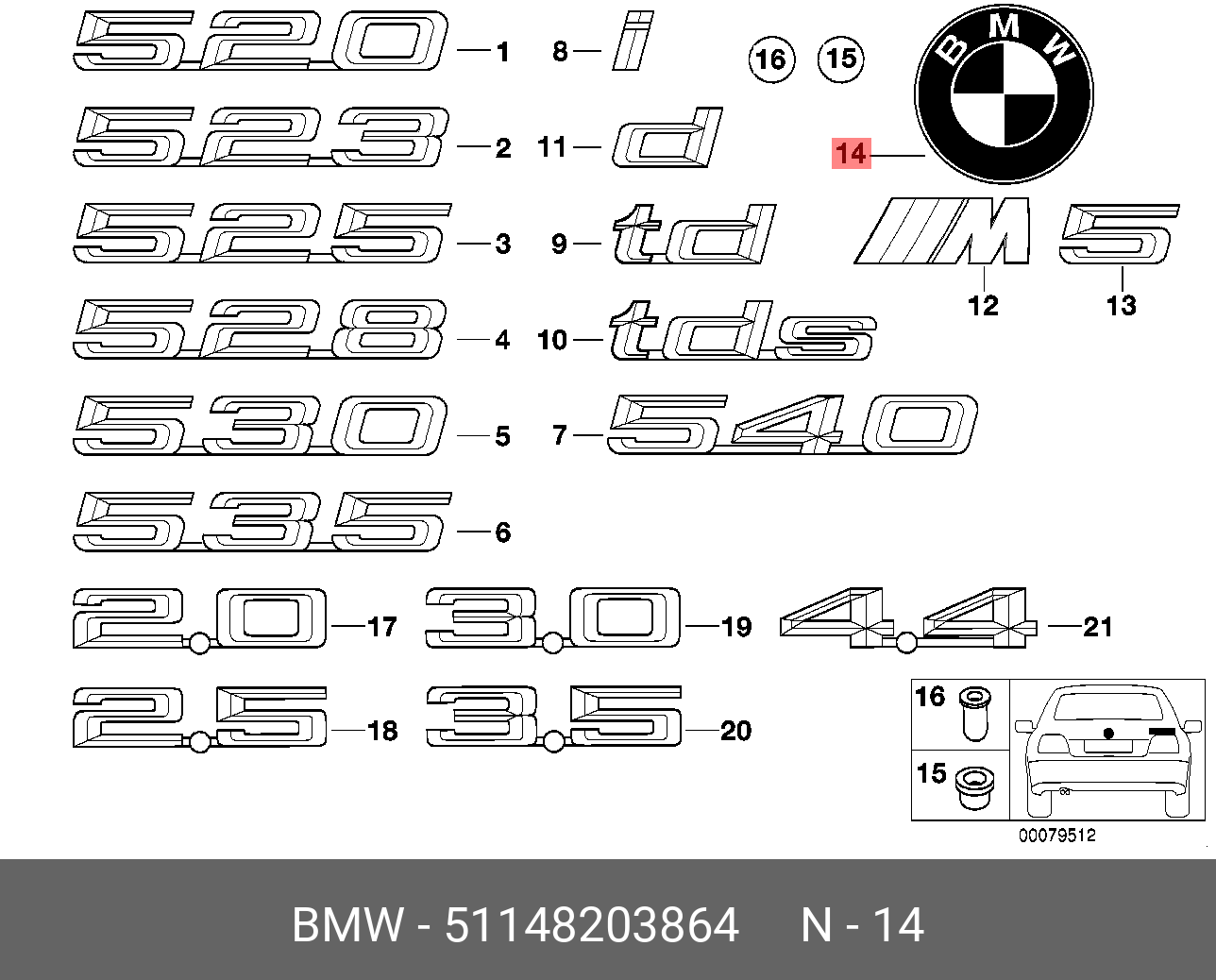 520 1
8 i
16 15
BMW
523 2
11 d
14
525 3
9 td
M 5
12 13
528 4
10 tds
530 5
7 540
535 6
2.0 17
3.0 19
4.4 21
2.5 18
3.5 20
16
15
00079512

BMW - 51148203864 N - 14