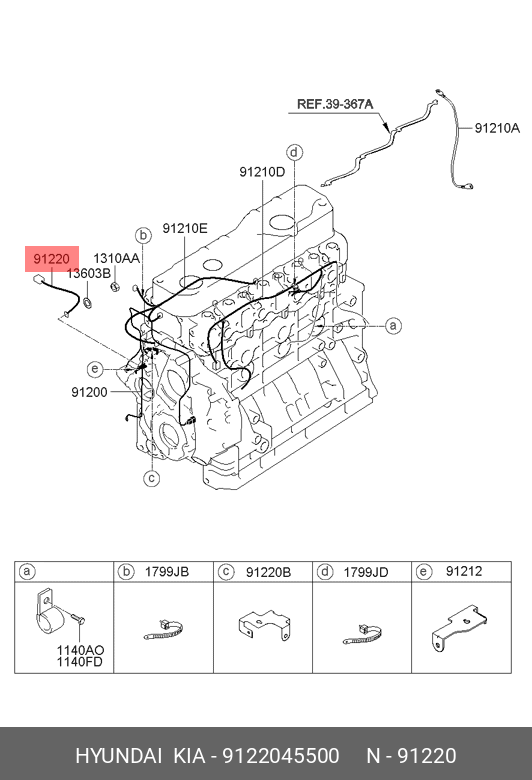 REF.39-367A
91210A
91210D
d
91210E
b
91220
1310AA
13603B
a
e
91200
c

| a | b 1799JB | c 91220B | d 1799JD | e 91212 |
|---|---|---|---|---|
| 1140AO 1140FD | | | | |

HYUNDAI KIA - 9122045500 N - 91220