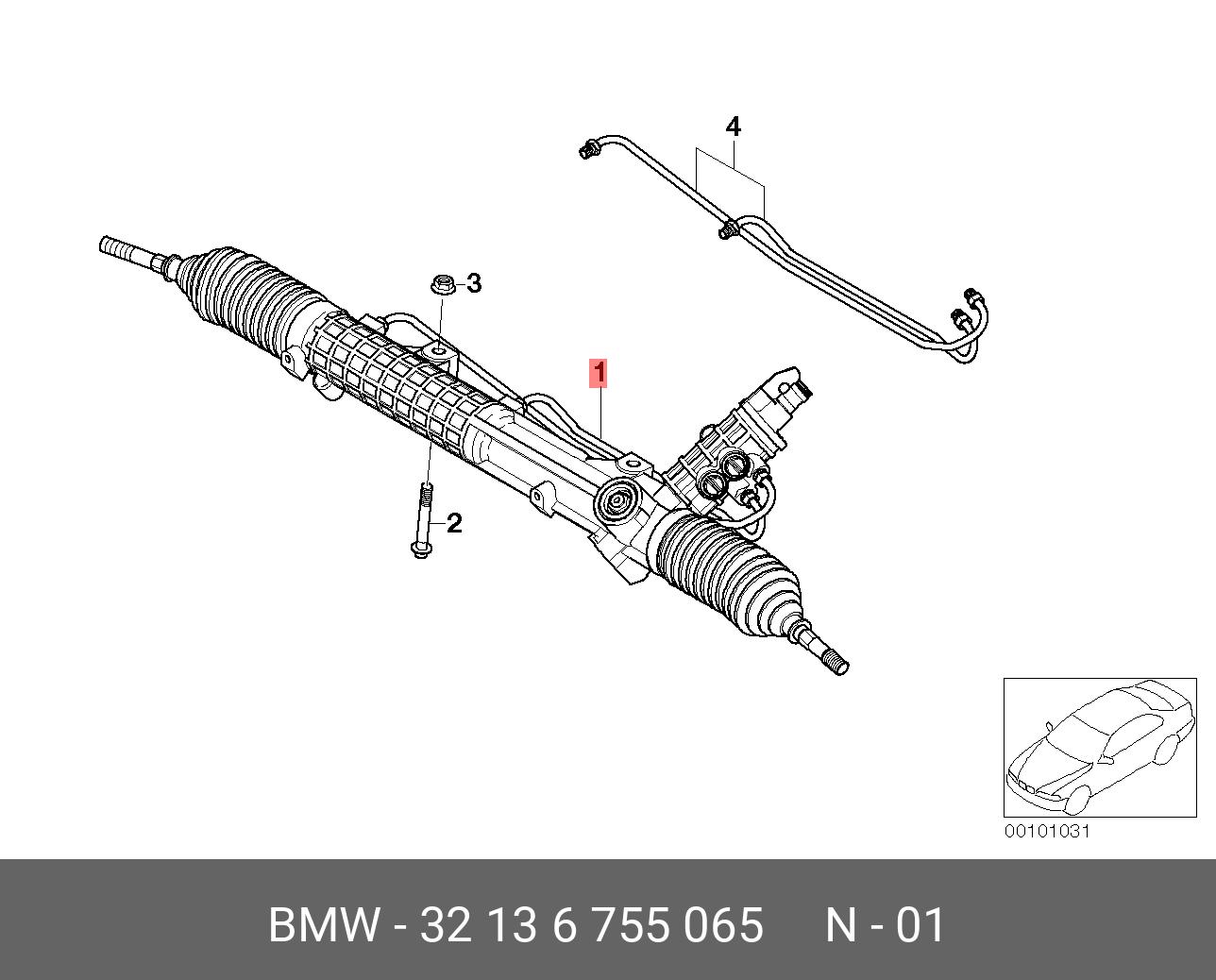 4

3

1

2

00101031

BMW - 32 13 6 755 065 N - 01