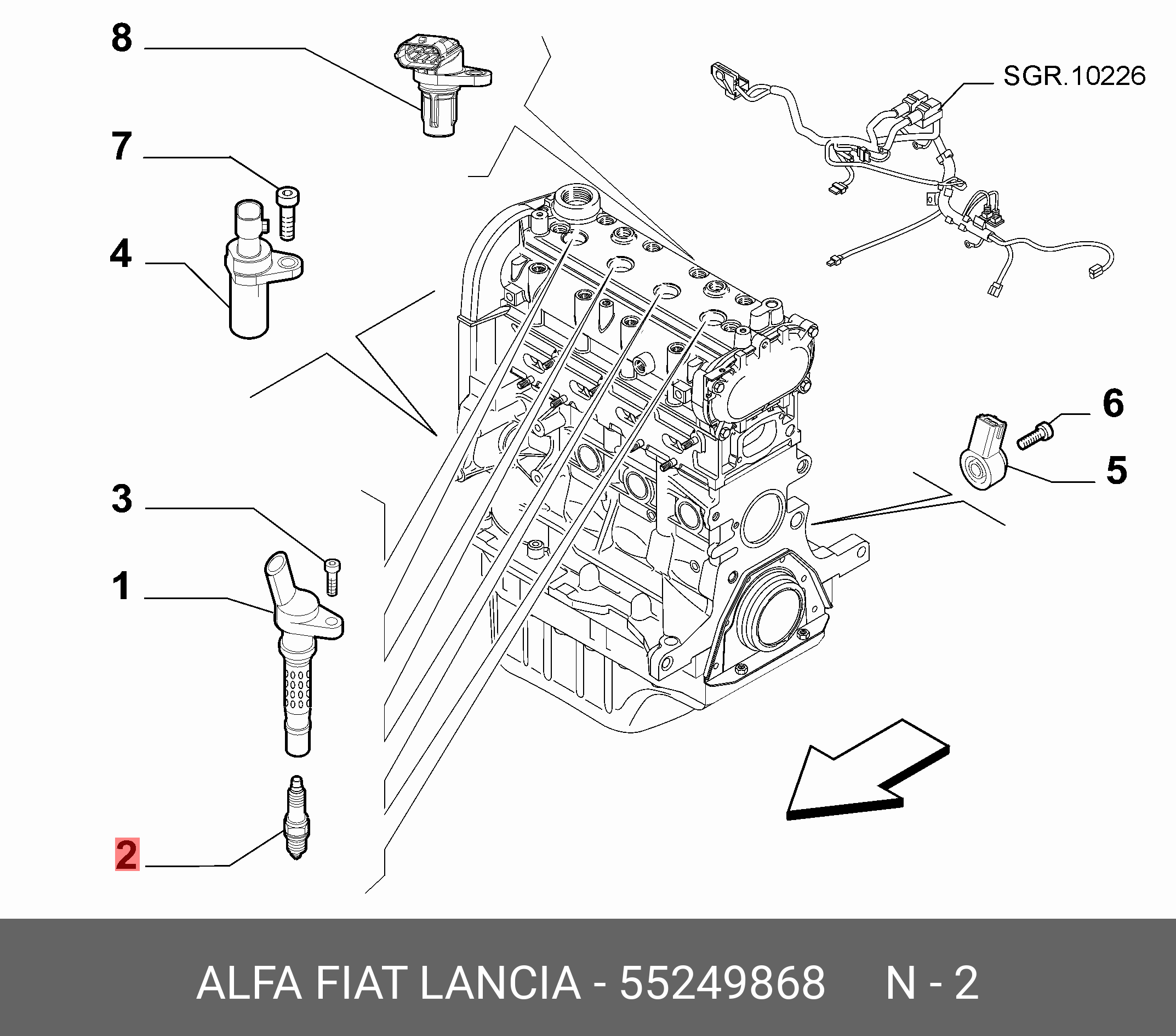 8

SGR.10226

7

4

6

5

3

1

2

ALFA FIAT LANCIA - 55249868     N - 2