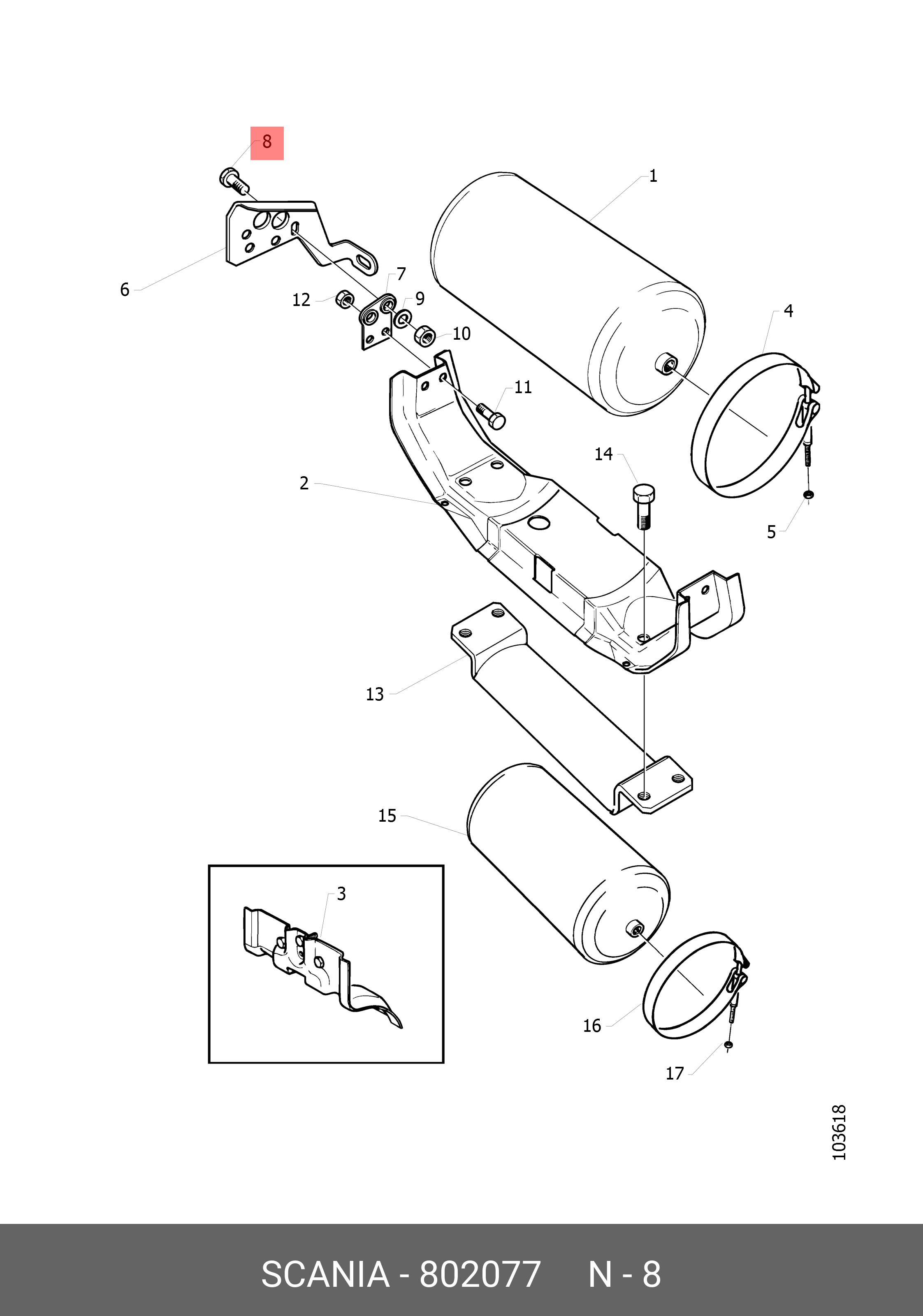 8
1
6
7
12
9
10
4
11
14
2
5
13
15
3
16
17
103618

SCANIA - 802077 N - 8