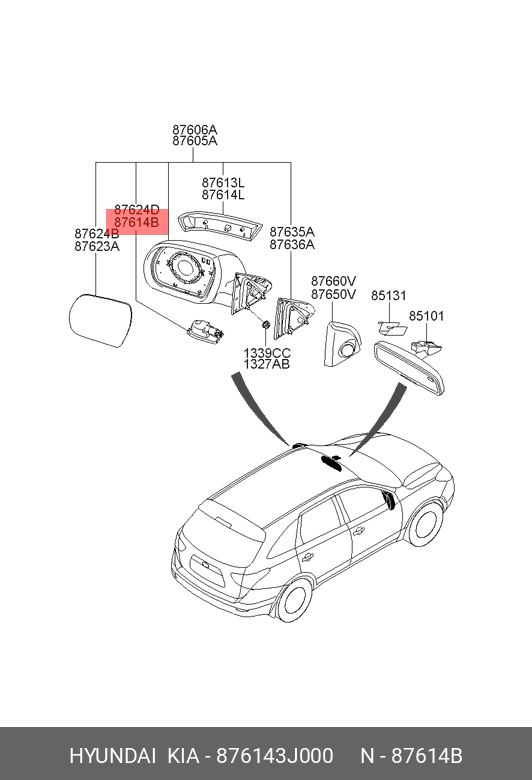 87606A
87605A

87613L
87614L

87624D
87614B

87624B
87623A

87635A
87636A

87660V
87650V

85131

85101

1339CC
1327AB

HYUNDAI KIA - 876143J000 N - 87614B