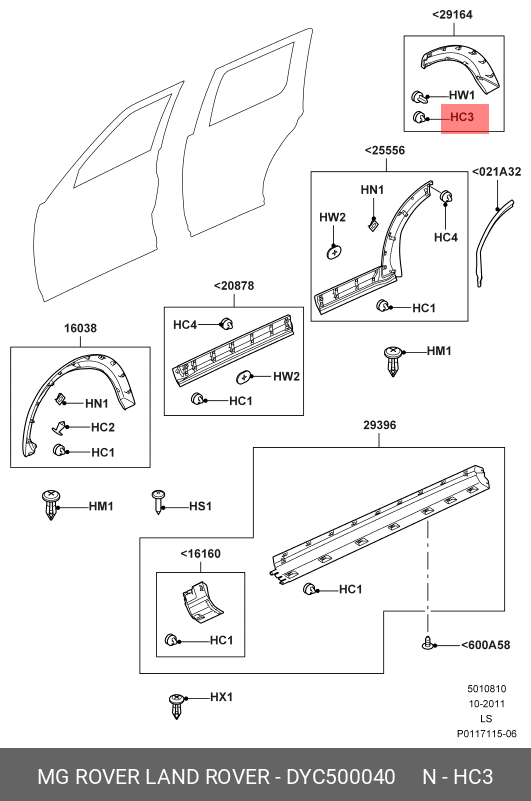 <29164
HW1
HC3
<25556
<021A32
HN1
HW2
HC4
HC1
<20878
HC4
HW2
HC1
HM1
16038
HN1
HC2
HC1
29396
HM1
HS1
<16160
HC1
HC1
<600A58
HX1
5010810
10-2011
LS
P0117115-06
MG ROVER LAND ROVER - DYC500040 N - HC3