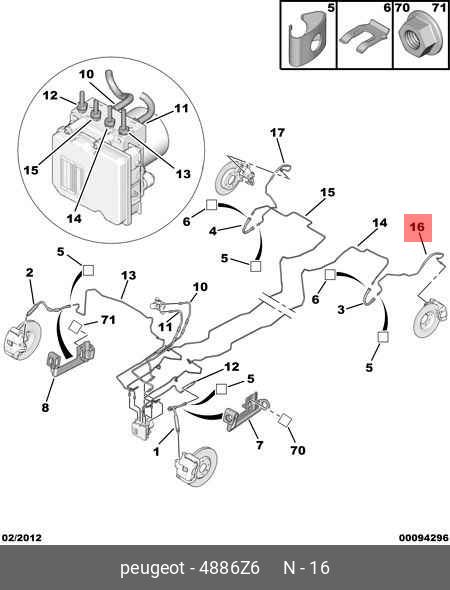 5
6
70
71
10
12
11
15
13
14
17
15
6
4
5
14
16
5
2
13
10
6
3
11
71
5
12
5
8
7
70
1
02/2012
00094296
peugeot - 4886Z6 N - 16