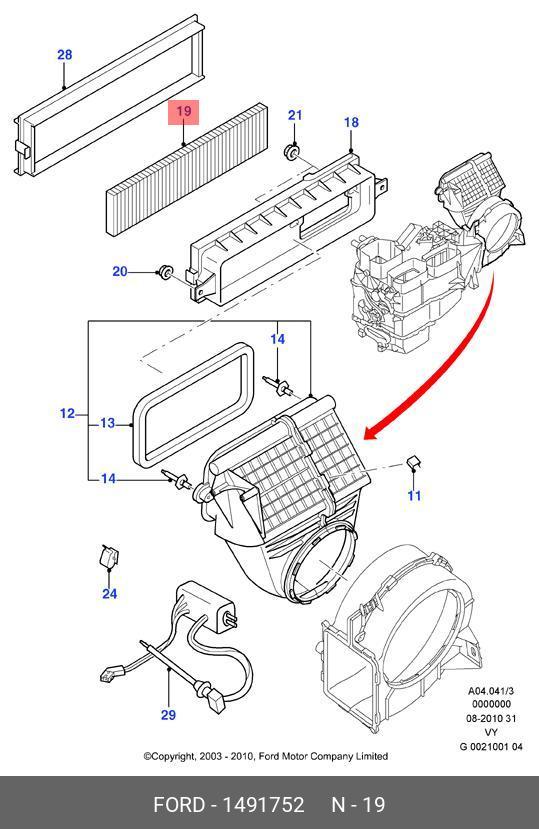 28
19
21
18
20
14
12
13
14
11
24
29
A04.041/3
0000000
08-2010 31
VY
G 0021001 04
©Copyright, 2003 - 2010, Ford Motor Company Limited
FORD - 1491752 N - 19