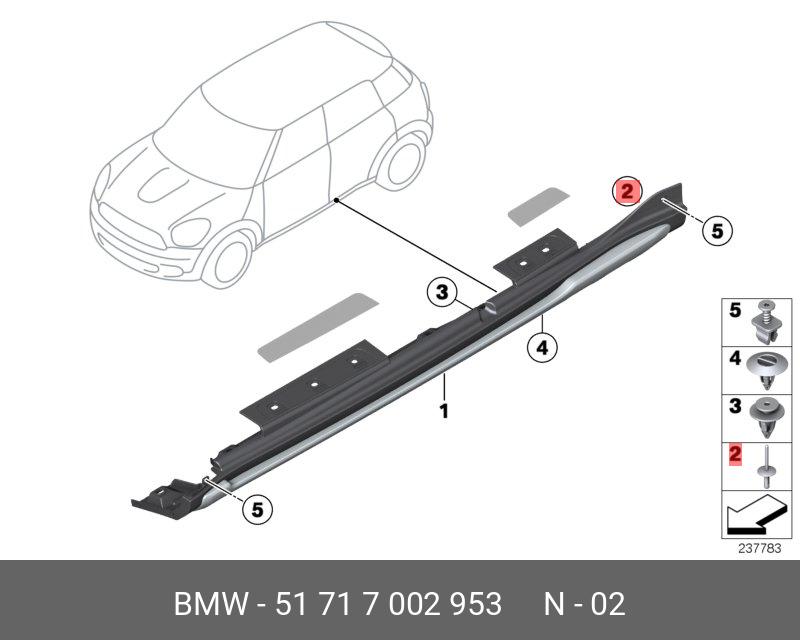 2
5
3
4
1
5
5
4
3
2
237783
BMW - 51 71 7 002 953 N - 02