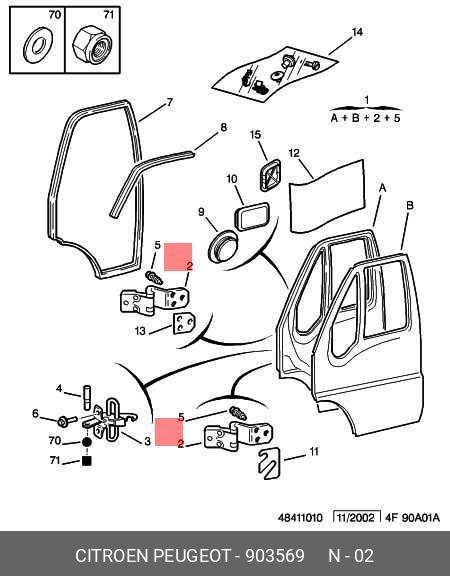 70
71
14
1
A + B + 2 + 5
7
8
15
12
10
9
A
B
5
2
13
4
6
70
71
3
5
2
11
48411010 11/2002 4F 90A01A
CITROEN PEUGEOT - 903569 N - 02