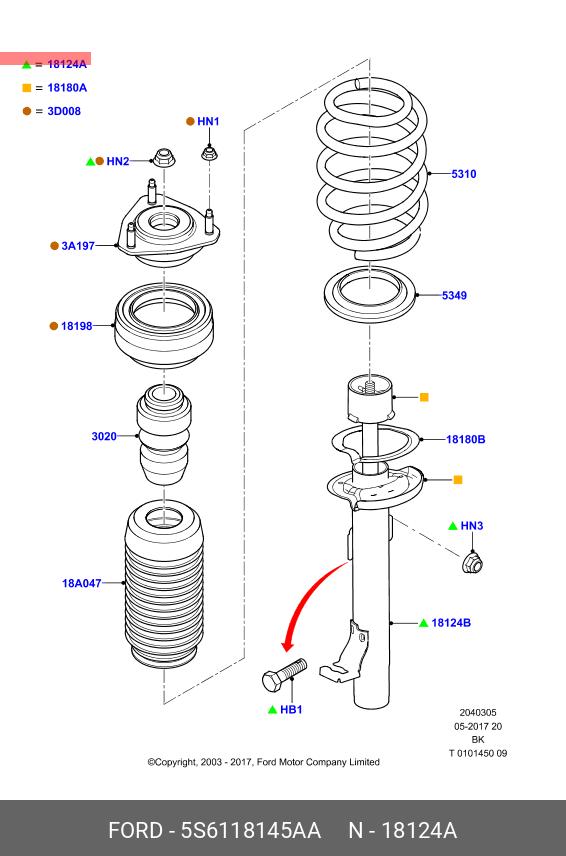 = 18124A
= 18180A
= 3D008

HN1
HN2
3A197
18198
3020
18A047
5310
5349
18180B
HN3
18124B
HB1

2040305
05-2017 20
BK
T 0101450 09

©Copyright, 2003 - 2017, Ford Motor Company Limited

FORD - 5S6118145AA N - 18124A