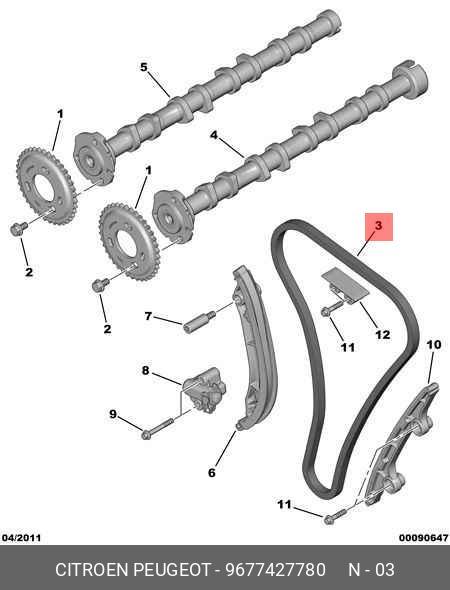 5
1
4
1
3
2
2
7
12
11
10
8
9
6
11
04/2011
00090647
CITROEN PEUGEOT - 9677427780 N - 03