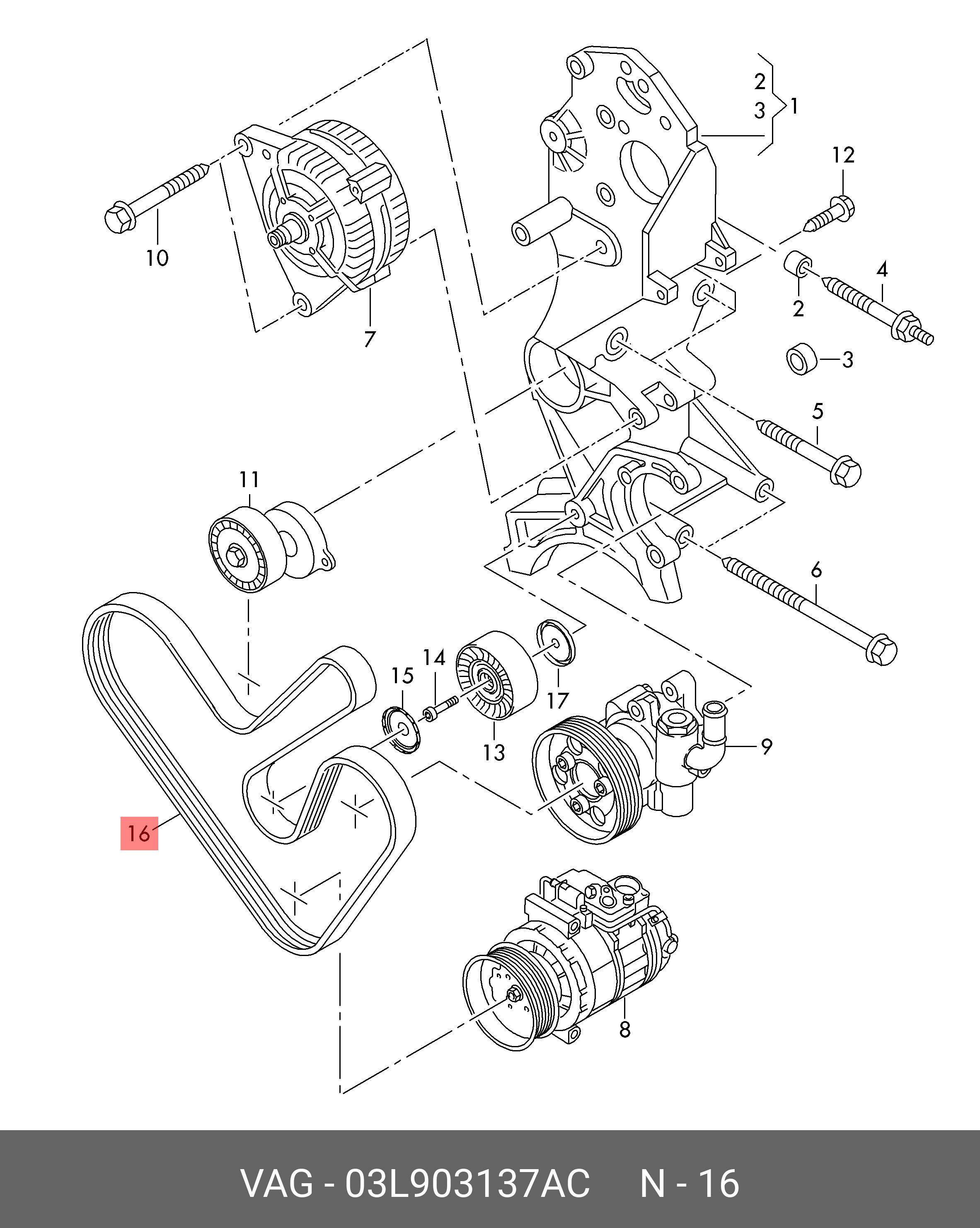 2
3
1
12
10
4
2
7
3
5
11
6
14
15
17
13
9
16
8

VAG - 03L903137AC N - 16