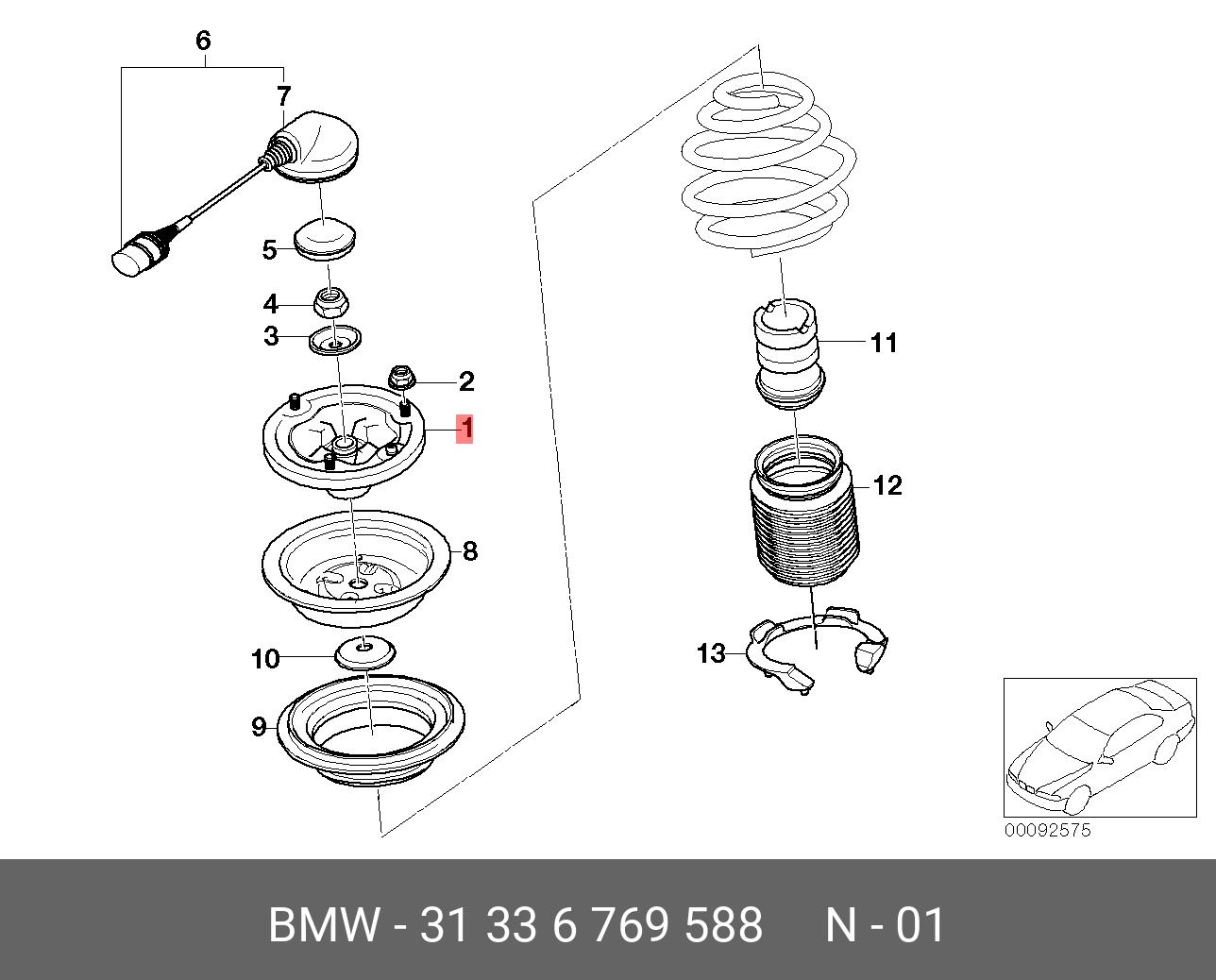 6
7
5
4
3
2
1
8
10
9
11
12
13
00092575

BMW - 31 33 6 769 588 N - 01