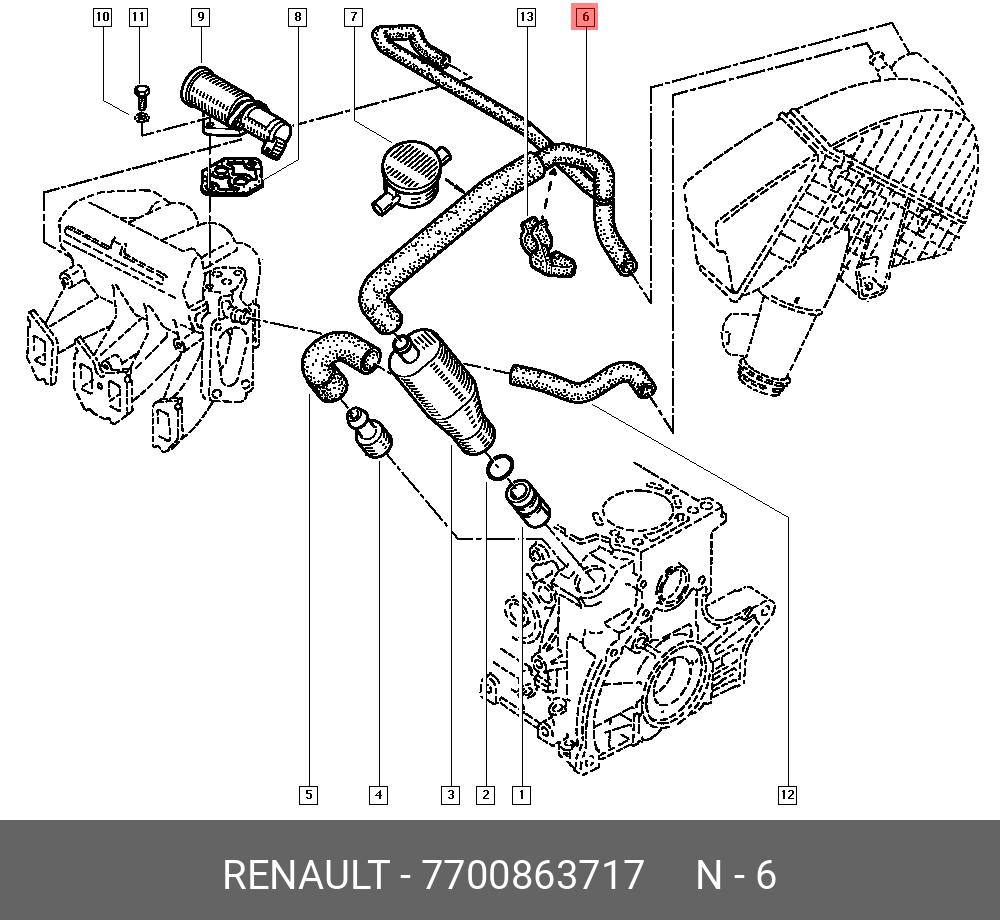 10
11
9
8
7
13
6
5
4
3
2
1
12
RENAULT - 7700863717 N - 6