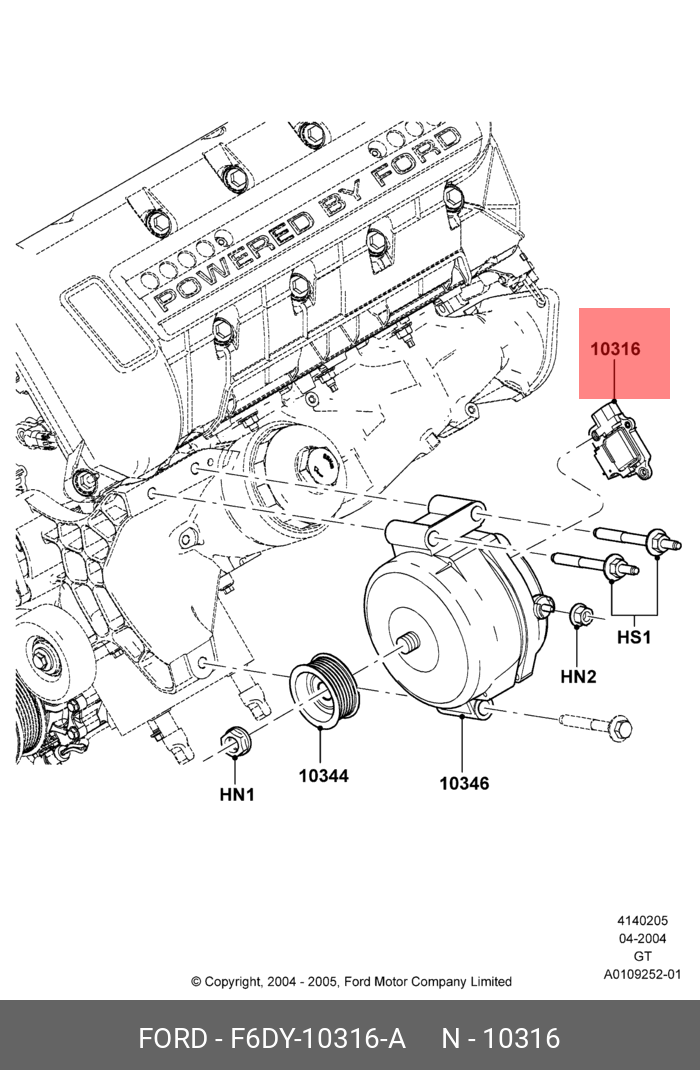 POWERED BY FORD

10316

HS1

HN2

HN1

10344

10346

4140205
04-2004
GT
A0109252-01

© Copyright, 2004 - 2005, Ford Motor Company Limited

FORD - F6DY-10316-A N - 10316