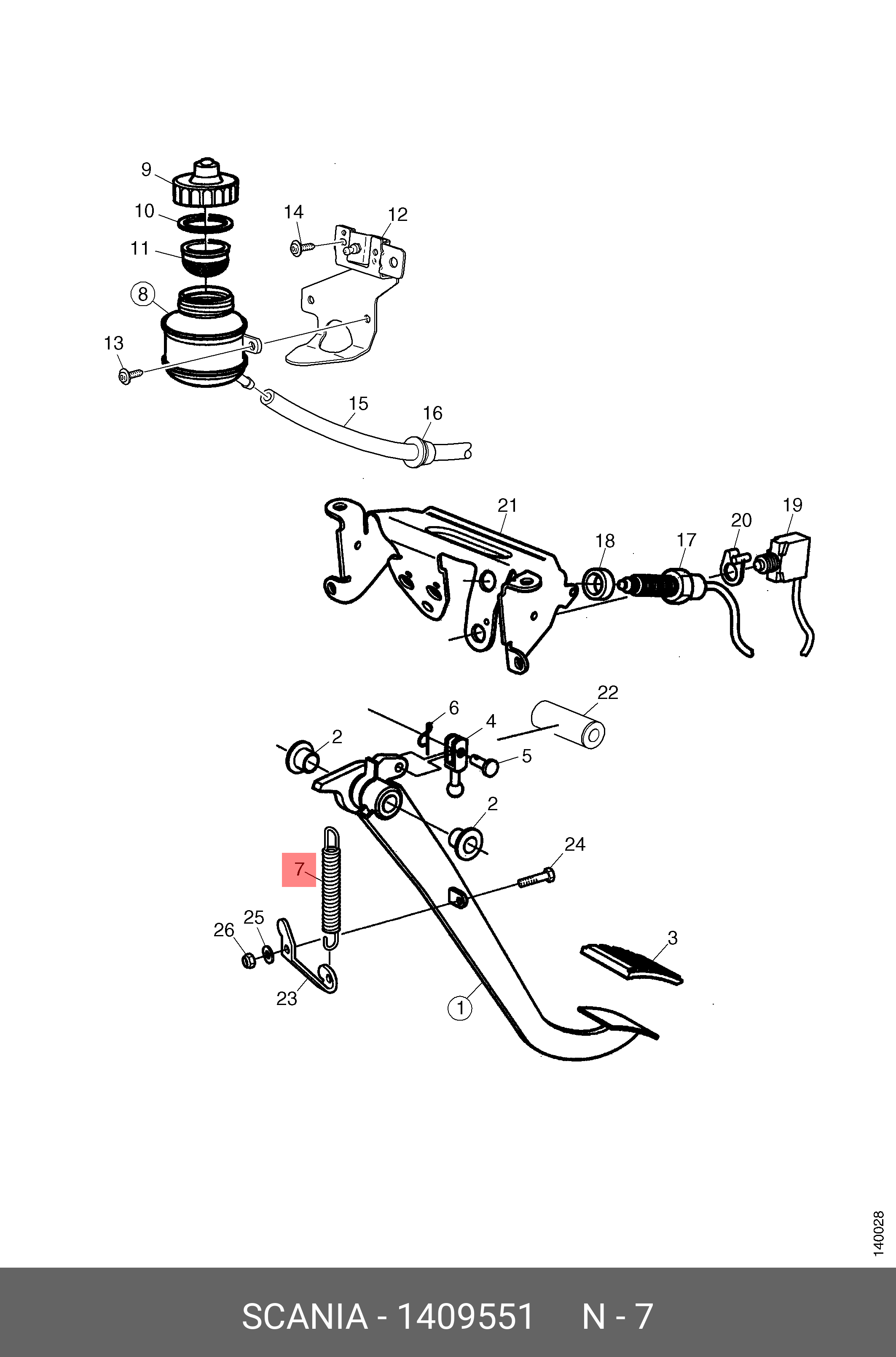 9
10
14
12
11
8
13
15
16
21
19
20
18
17
22
6
4
2
5
2
24
7
25
26
3
23
1
140028

SCANIA - 1409551 N - 7