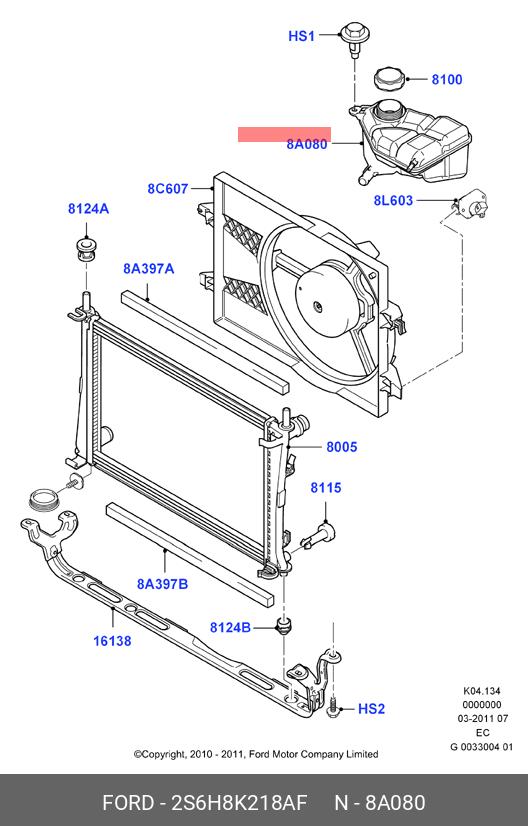 HS1
8100
8A080
8C607
8L603
8124A
8A397A
8005
8115
8A397B
8124B
16138
HS2
K04.134
0000000
03-2011 07
EC
G 0033004 01
©Copyright, 2010 - 2011, Ford Motor Company Limited
FORD - 2S6H8K218AF N - 8A080